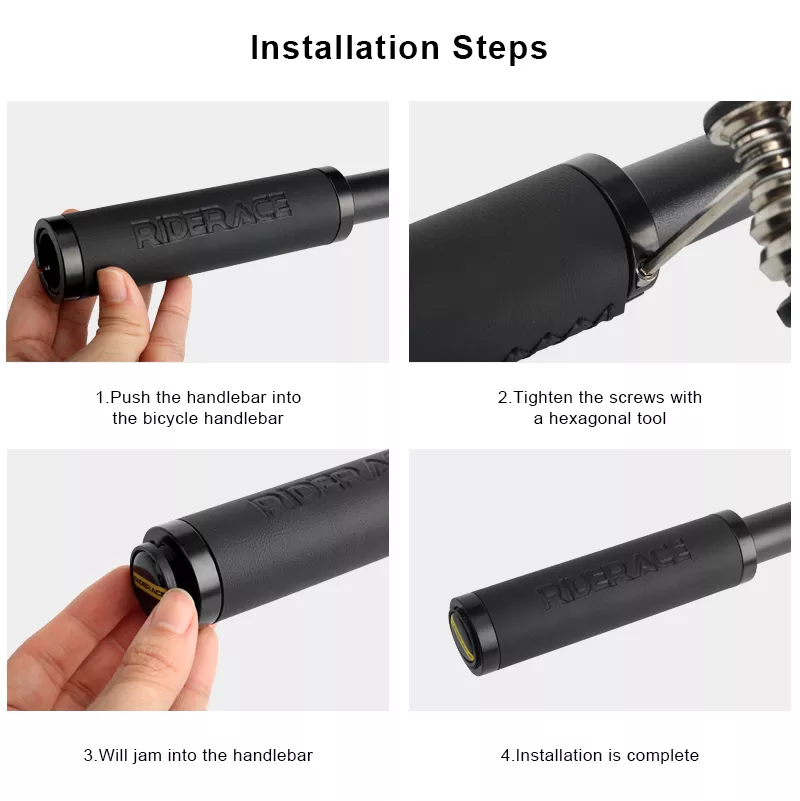 Installation Steps

RIDERACE

1.Push the handlebar into the bicycle handlebar

2.Tighten the screws with a hexagonal tool

RIDERACE

RIDERACE

3.Will jam into the handlebar

RIDERACE

4.Installation is complete