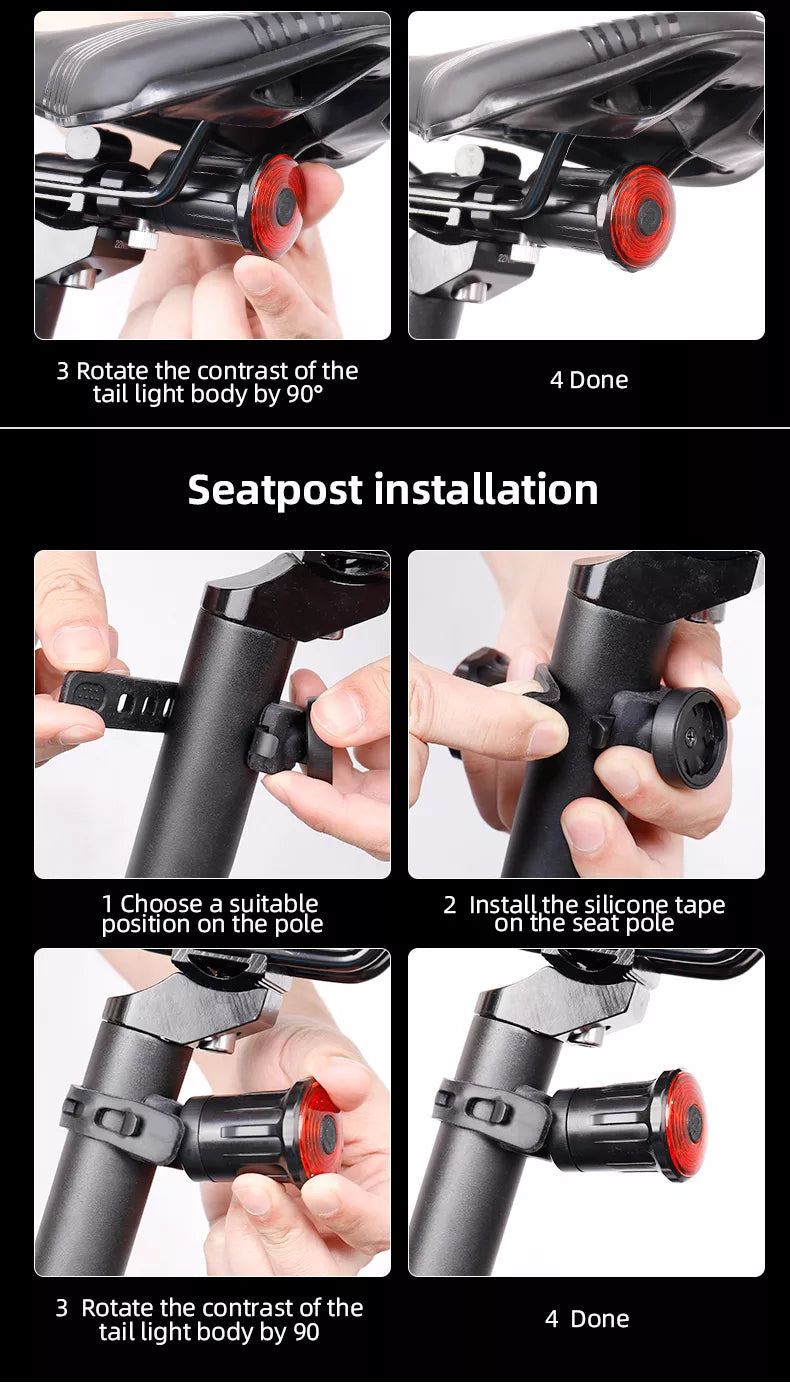 3 Rotate the contrast of the tail light body by 90°

4 Done

Seatpost installation

1 Choose a suitable position on the pole

2 Install the silicone tape on the seat pole

3 Rotate the contrast of the tail light body by 90

4 Done